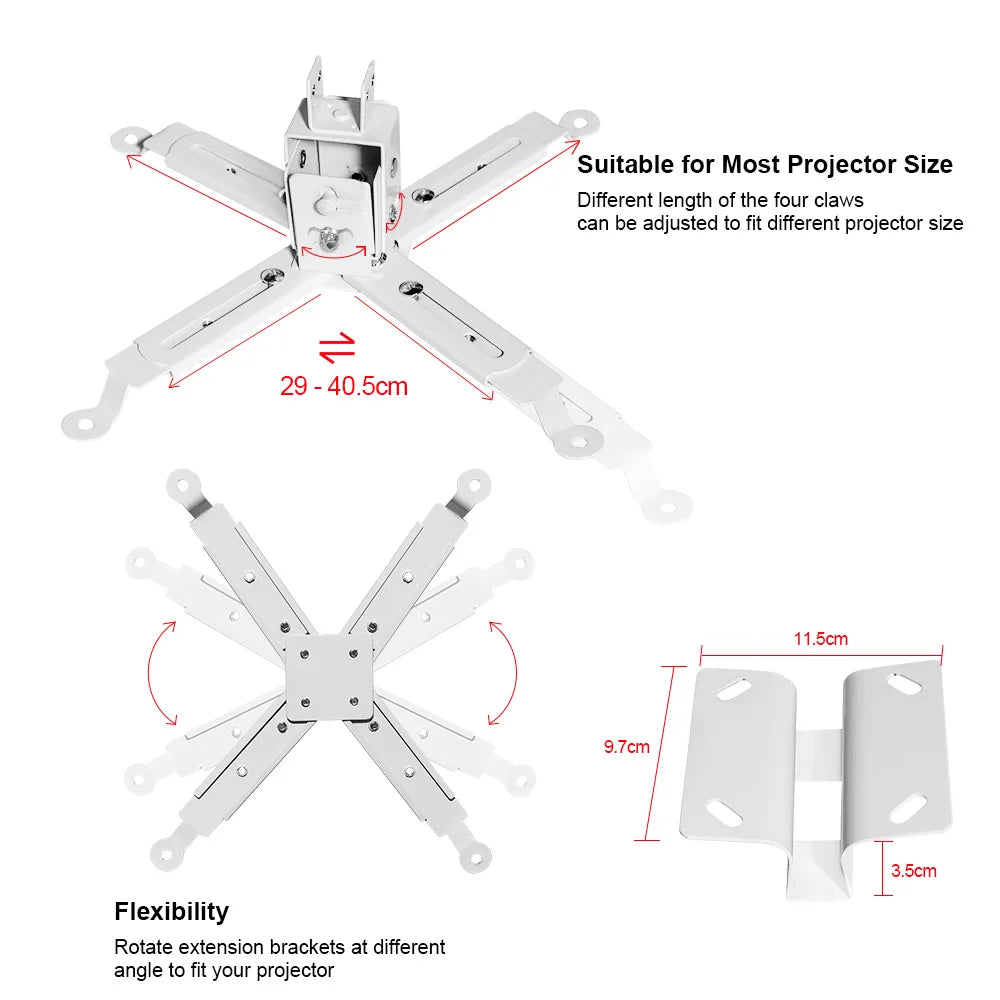 Suitable for Most Projector Size

Different length of the four claws can be adjusted to fit different projector size

29 - 40.5cm

11.5cm

9.7cm

3.5cm

Flexibility

Rotate extension brackets at different angle to fit your projector