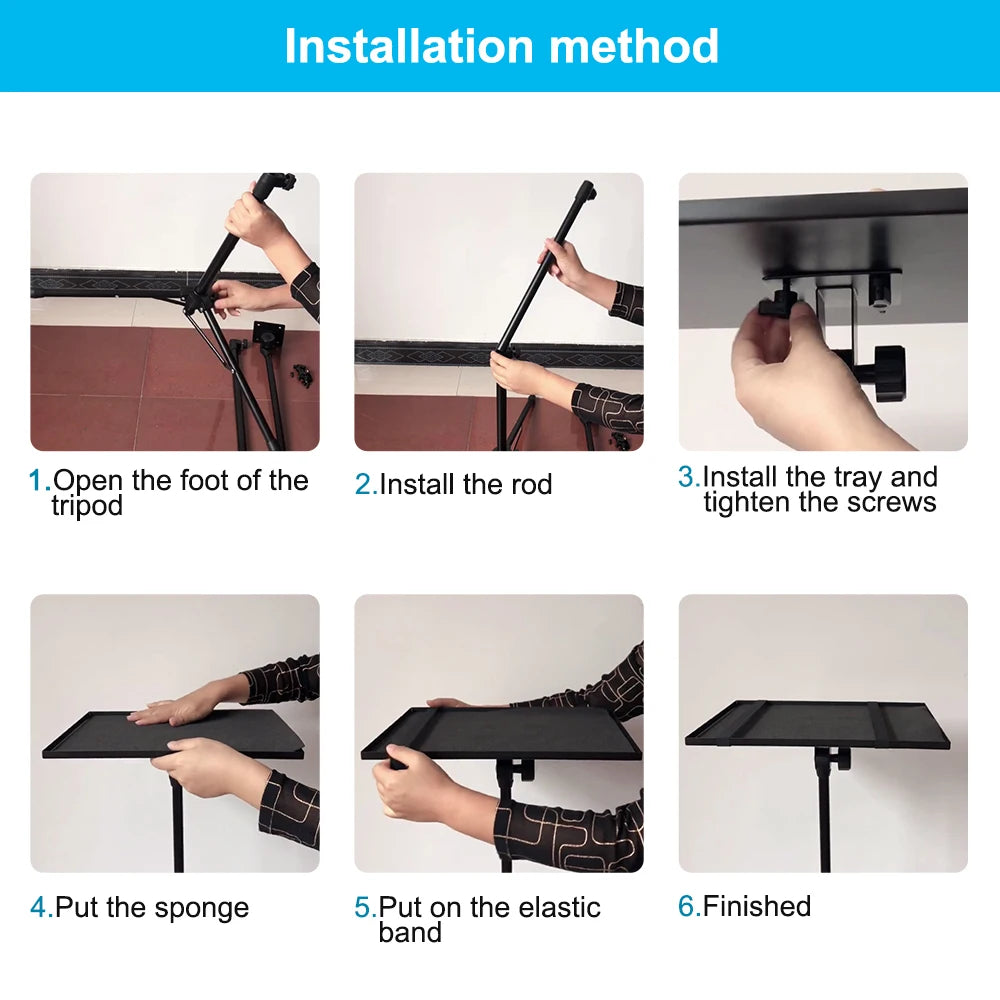 Installation method

1.Open the foot of the tripod

2.Install the rod

3.Install the tray and tighten the screws

4.Put the sponge

5.Put on the elastic band

6.Finished