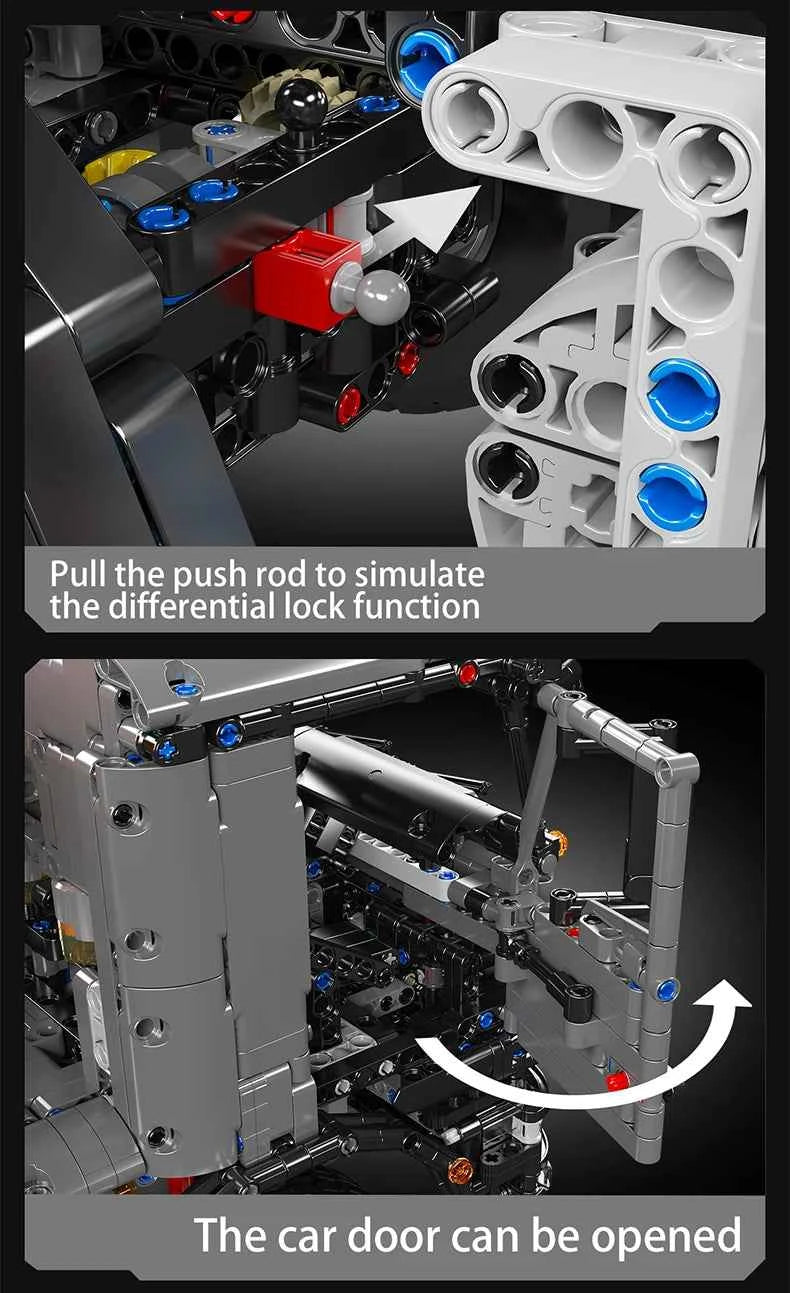 Pull the push rod to simulate the differential lock function

The car door can be opened